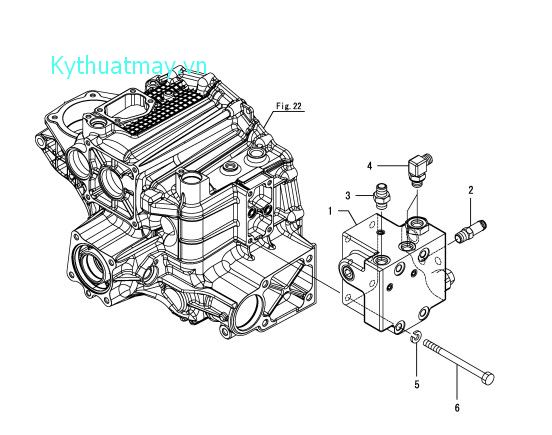 Kythuatmay.vn

Fig. 22

4

3

2

1

5

6